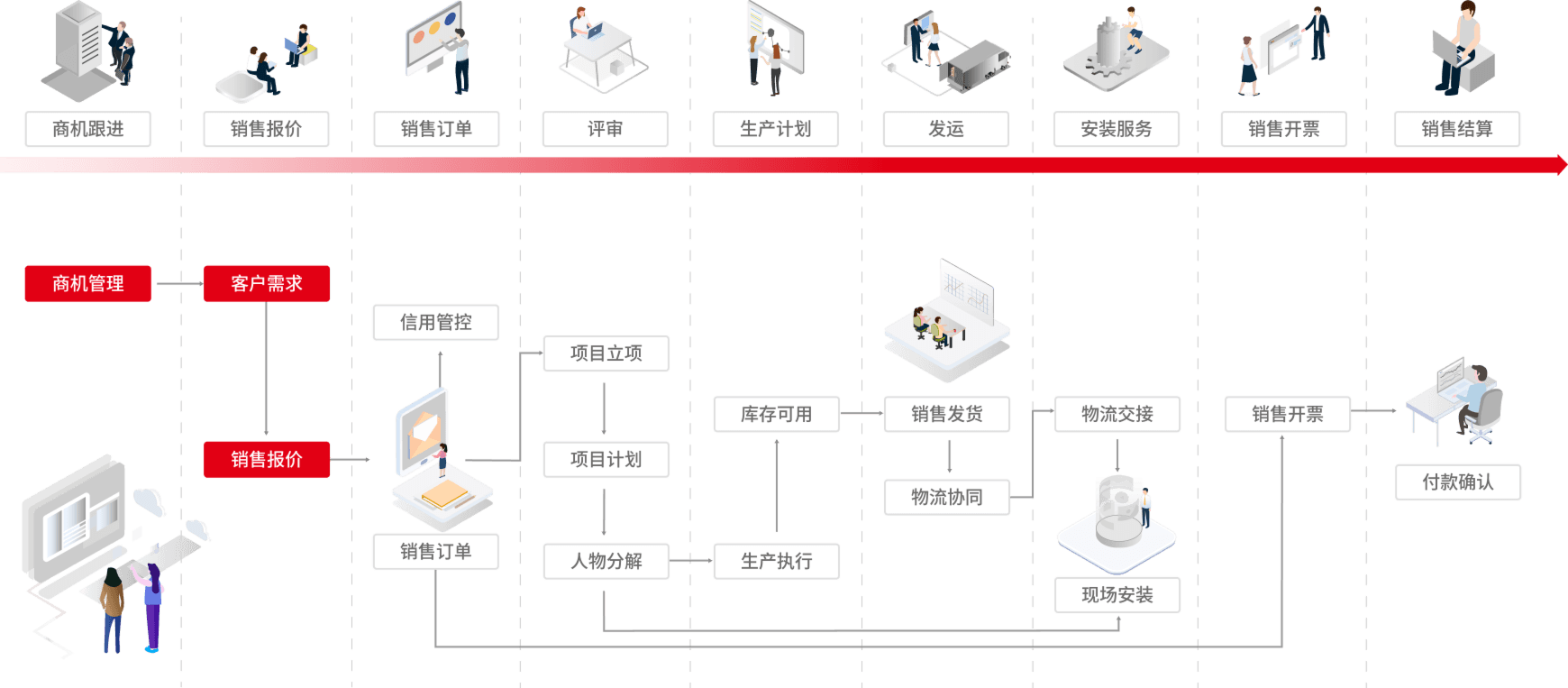 商机跟进

销售报价

销售订单

评审

生产计划

发运

安装服务

销售开票

销售结算

商机管理

客户需求

销售报价

信用管控

销售订单

项目立项

项目计划

人物分解

库存可用

生产执行

销售发货

物流协同

物流交接

现场安装

销售开票

付款确认